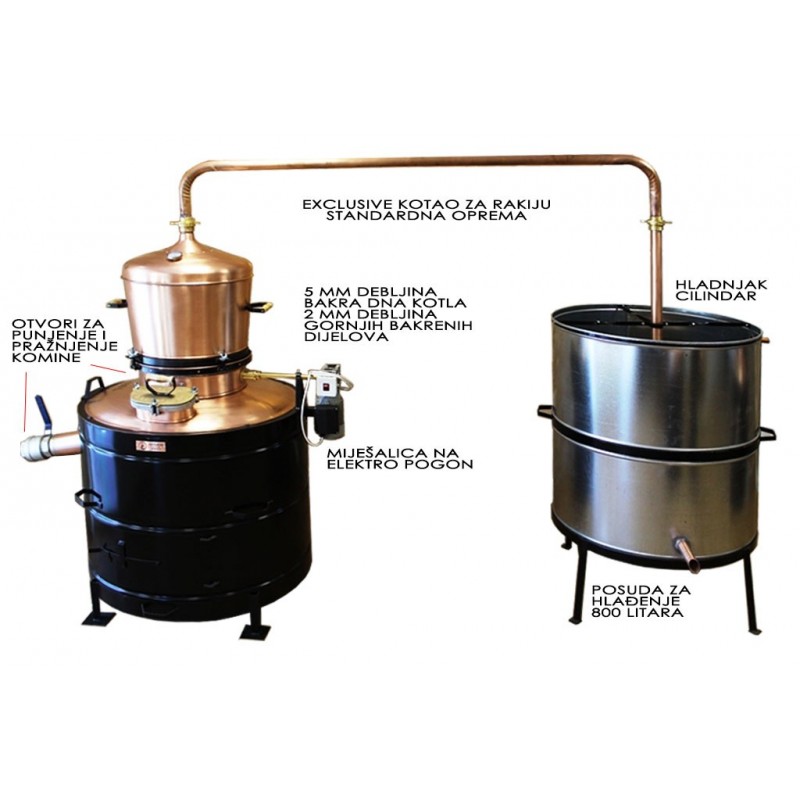 EXCLUSIVE KOTAO ZA RAKIJU
STANDARDNA OPREMA

5 MM DEBLJINA BAKRA DNA KOTLA
2 MM DEBLJINA GORNJIH BAKRENIH DIJELOVA

HLADNJAK CILINDAR

OTVORI ZA PUNJENJE I PRAŽNJENJE KOMINE

MIJEŠALICA NA ELEKTRO POGON

POSUDA ZA HLAĐENJE 800 LITARA